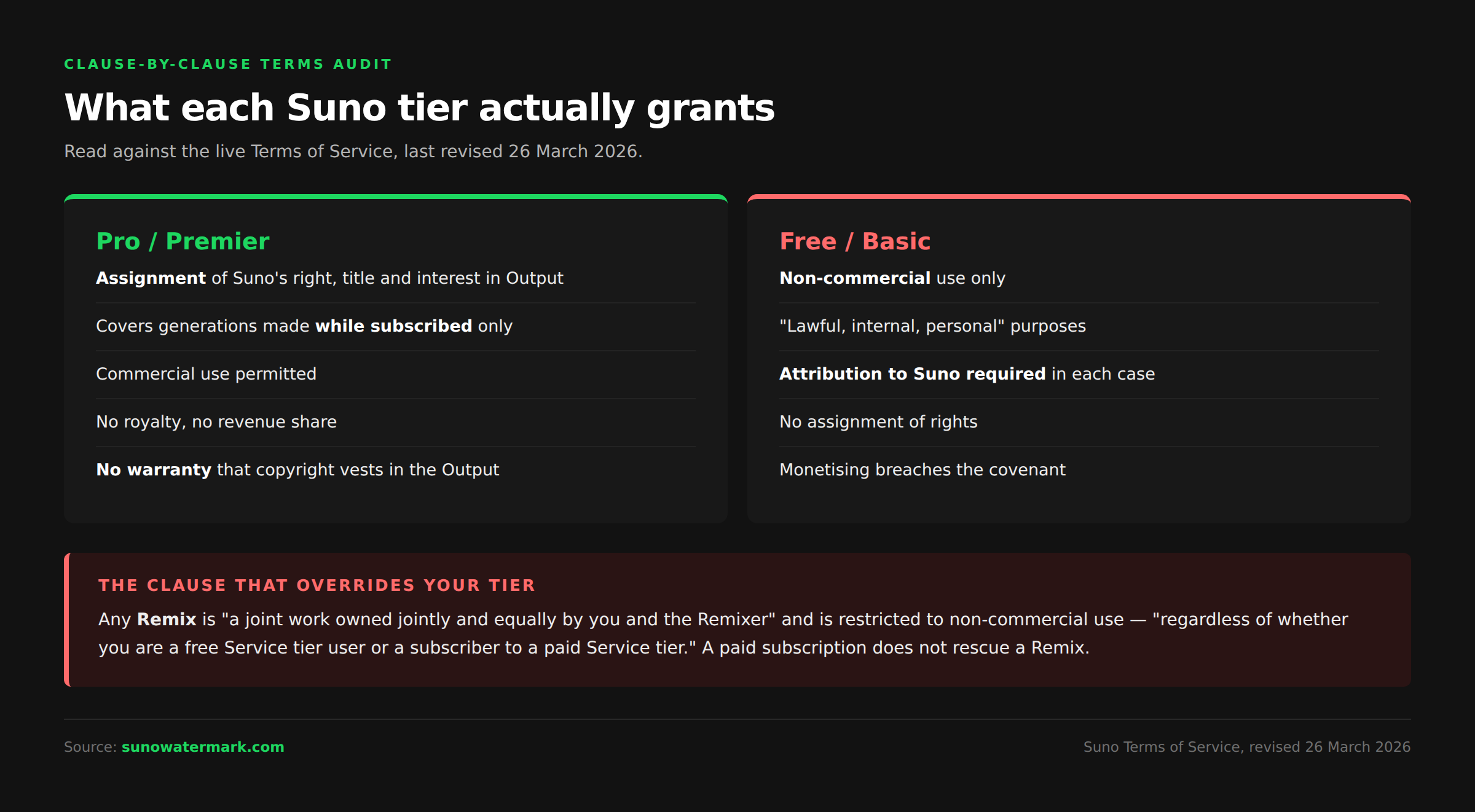 CLAUSE-BY-CLAUSE TERMS AUDIT

What each Suno tier actually grants

Read against the live Terms of Service, last revised 26 March 2026.

Pro / Premier

Assignment of Suno's right, title and interest in Output

Covers generations made while subscribed only

Commercial use permitted

No royalty, no revenue share

No warranty that copyright vests in the Output

Free / Basic

Non-commercial use only

"Lawful, internal, personal" purposes

Attribution to Suno required in each case

No assignment of rights

Monetising breaches the covenant

THE CLAUSE THAT OVERRIDES YOUR TIER

Any Remix is "a joint work owned jointly and equally by you and the Remixer" and is restricted to non-commercial use — "regardless of whether you are a free Service tier user or a subscriber to a paid Service tier." A paid subscription does not rescue a Remix.

Source: sunowatermark.com

Suno Terms of Service, revised 26 March 2026